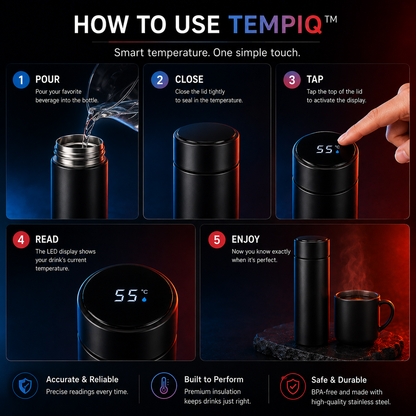 HOW TO USE TEMPIQ™

Smart temperature. One simple touch.

1 POUR
Pour your favorite beverage into the bottle.

2 CLOSE
Close the lid tightly to seal in the temperature.

3 TAP
Tap the top of the lid to activate the display.

55 °C

4 READ
The LED display shows your drink's current temperature.

55 °C

5 ENJOY
Now you know exactly when it's perfect.

Accurate & Reliable
Precise readings every time.

Built to Perform
Premium insulation keeps drinks just right.

Safe & Durable
BPA-free and made with high-quality stainless steel.